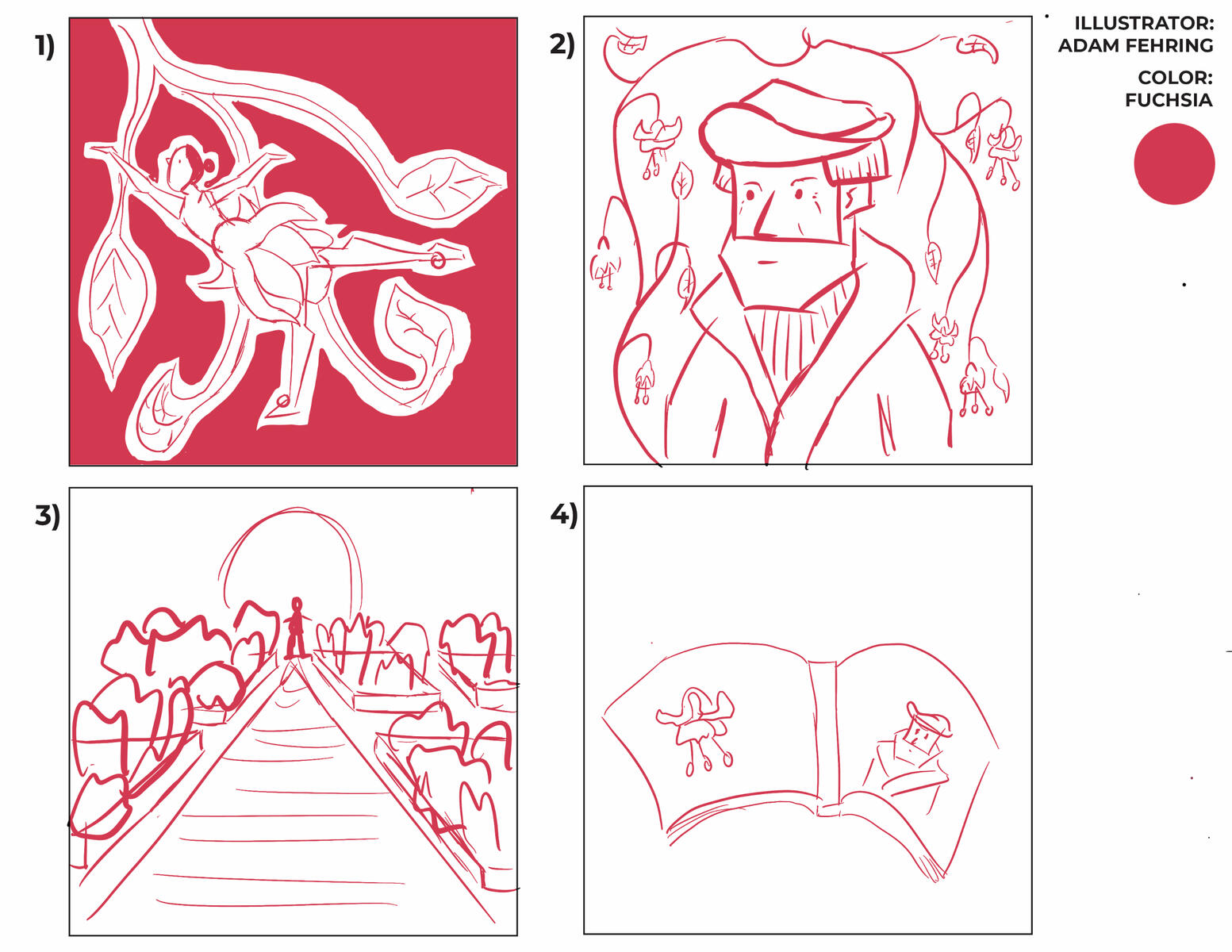 1)

2)

ILLUSTRATOR:
ADAM FEHRING

COLOR:
FUCHSIA

3)

4)